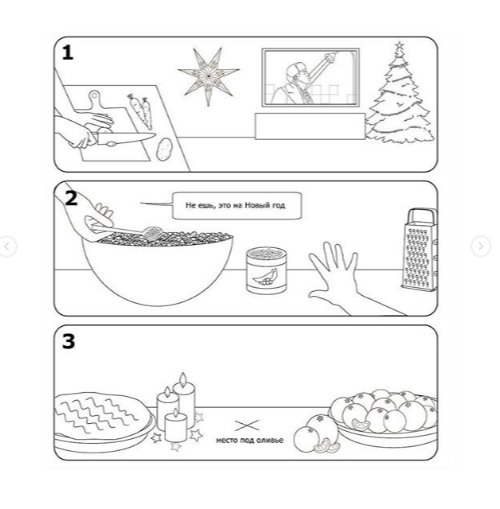 1

2

Не ешь, это на Новый год

3

место под оливье