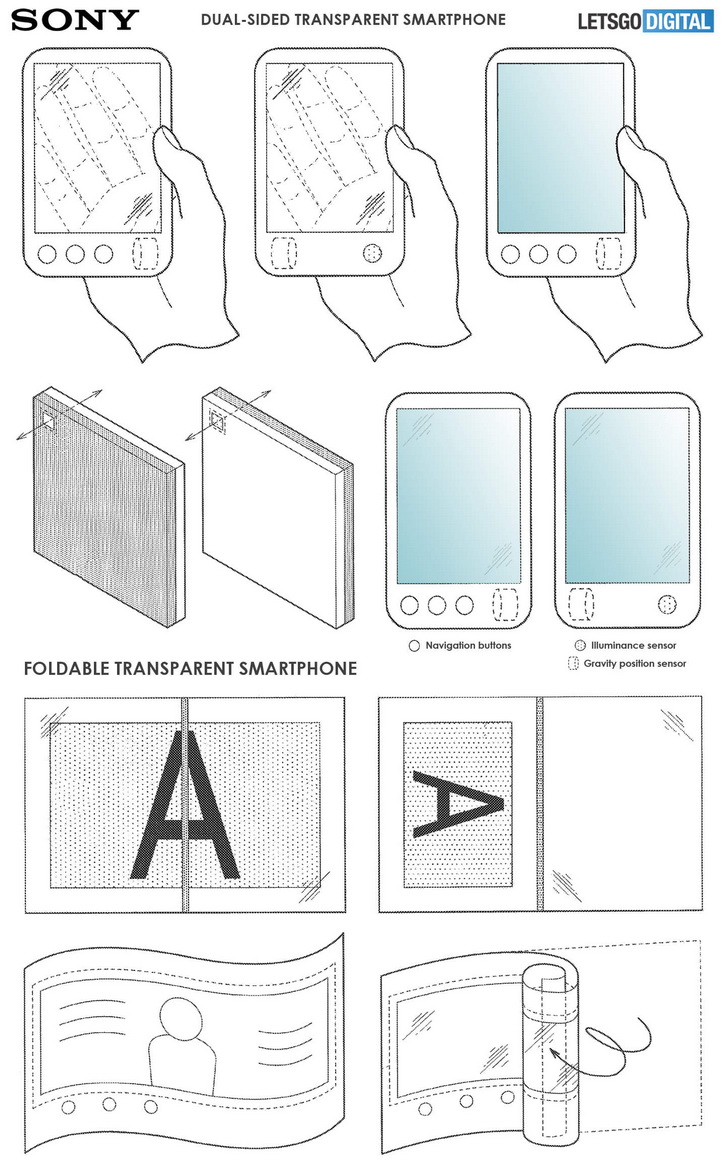 SONY

DUAL-SIDED TRANSPARENT SMARTPHONE

LETSGO DIGITAL

Navigation buttons

Illuminance sensor

Gravity position sensor

FOLDABLE TRANSPARENT SMARTPHONE

A

A