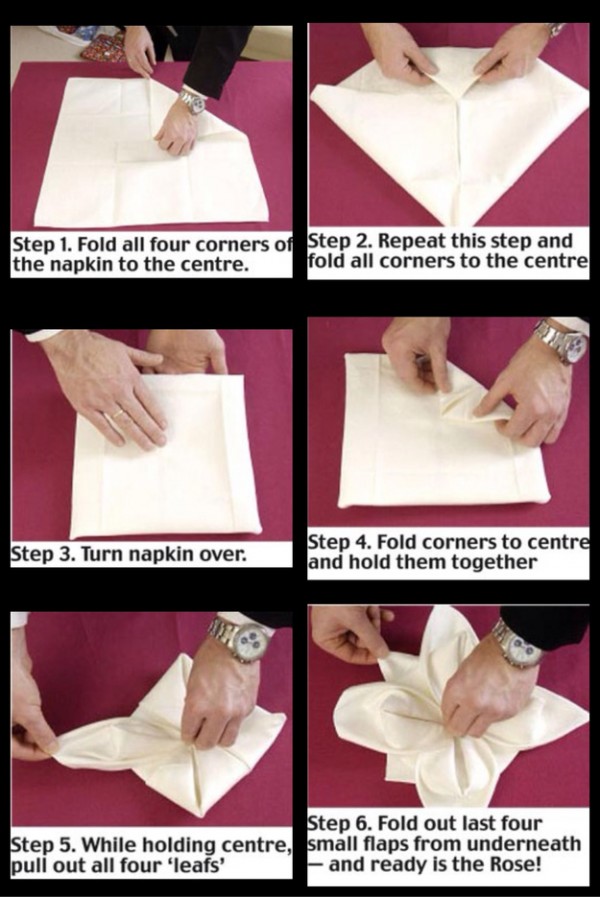 Step 1. Fold all four corners of the napkin to the centre.

Step 2. Repeat this step and fold all corners to the centre

Step 3. Turn napkin over.

Step 4. Fold corners to centre and hold them together

Step 5. While holding centre, pull out all four 'leafs'

Step 6. Fold out last four small flaps from underneath — and ready is the Rose!