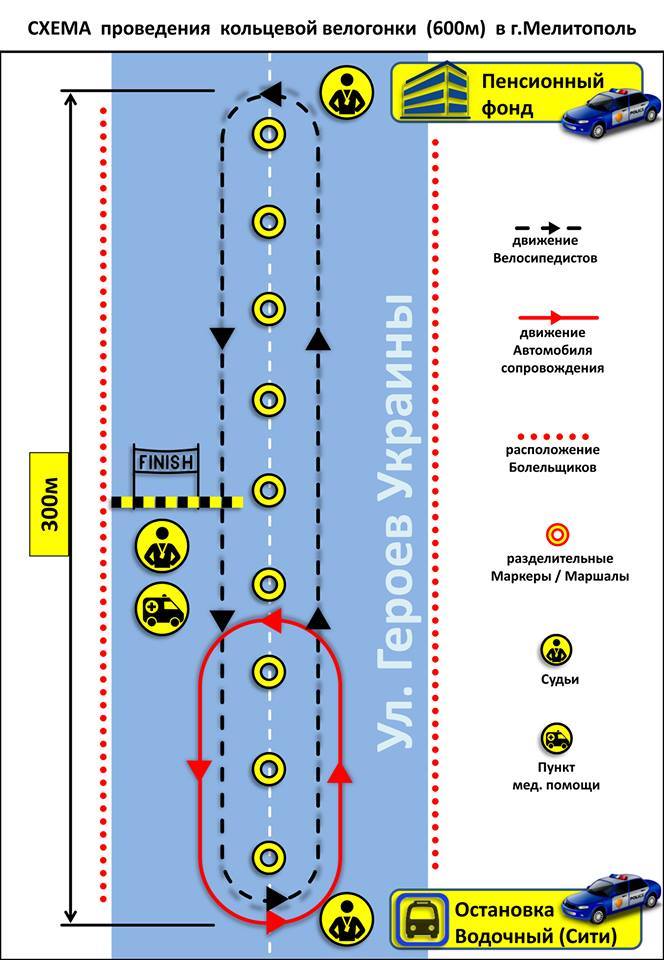 СХЕМА проведения кольцевой велогонки (600м) в г.Мелитополь

Пенсионный фонд

POLICE

300м

FINISH

Ул. Героев Украины

движение Велосипедистов

движение Автомобиля сопровождения

расположение Болельщиков

разделительные Маркеры / Маршалы

Судьи

Пункт мед. помощи

Остановка Водочный (Сити)

POLICE